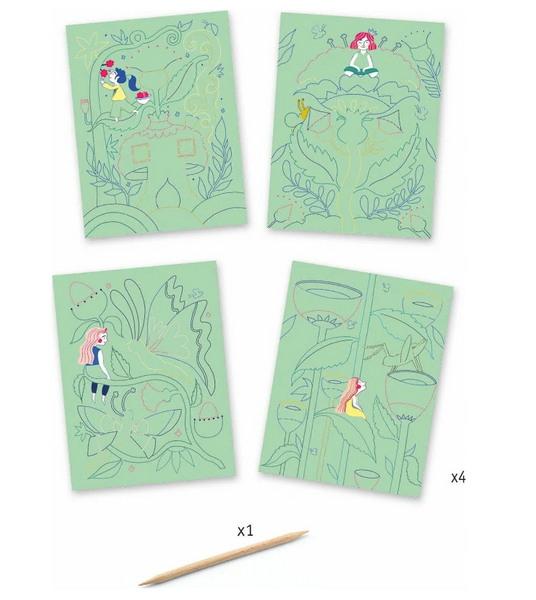 x4

x1