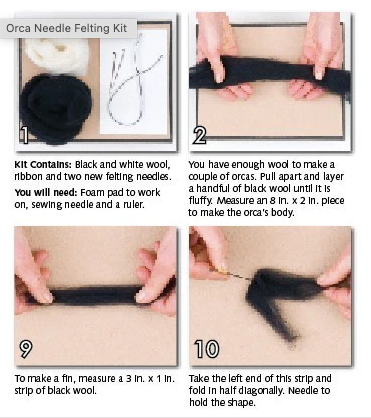 Orca Needle Felting Kit

1

Kit Contains: Black and white wool, ribbon and two new felting needles.

You will need: Foam pad to work on, sewing needle and a ruler.

2

You have enough wool to make a couple of orcas. Pull apart and layer a handful of black wool until it is fluffy. Measure an 8 in. x 2 in. piece to make the orca's body.

9

To make a fin, measure a 3 in. x 1 in. strip of black wool.

10

Take the left end of this strip and fold in half diagonally. Needle to hold the shape.