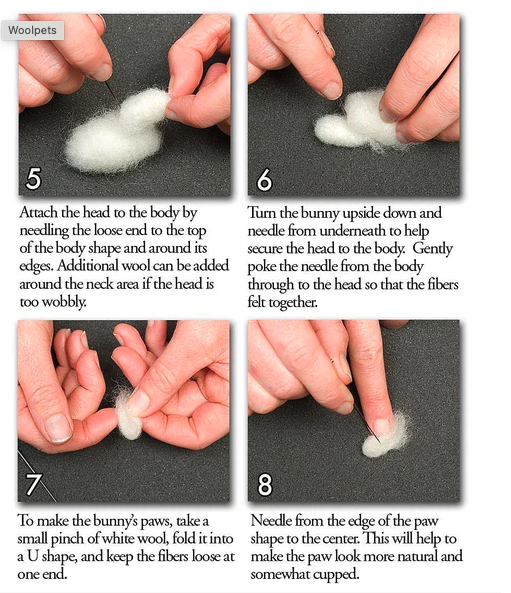 Woolpets

5

Attach the head to the body by needling the loose end to the top of the body shape and around its edges. Additional wool can be added around the neck area if the head is too wobbly.

6

Turn the bunny upside down and needle from underneath to help secure the head to the body. Gently poke the needle from the body through to the head so that the fibers felt together.

7

To make the bunny's paws, take a small pinch of white wool, fold it into a U shape, and keep the fibers loose at one end.

8

Needle from the edge of the paw shape to the center. This will help to make the paw look more natural and somewhat cupped.