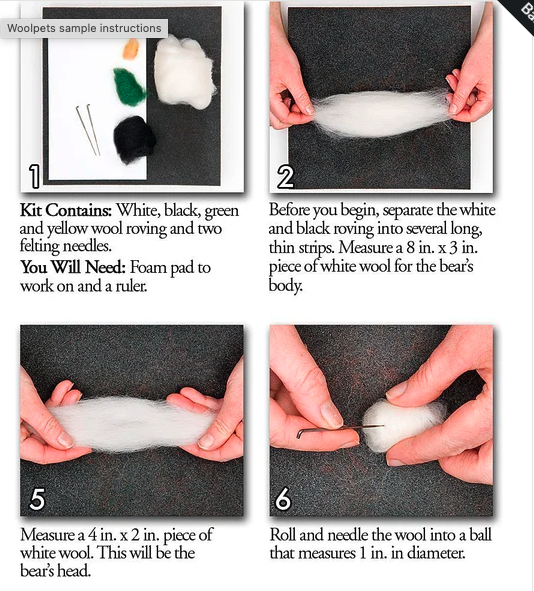 Woolpets sample instructions

Ba

1

Kit Contains: White, black, green and yellow wool roving and two felting needles.

You Will Need: Foam pad to work on and a ruler.

2

Before you begin, separate the white and black roving into several long, thin strips. Measure a 8 in. x 3 in. piece of white wool for the bear's body.

5

Measure a 4 in. x 2 in. piece of white wool. This will be the bear's head.

6

Roll and needle the wool into a ball that measures 1 in. in diameter.