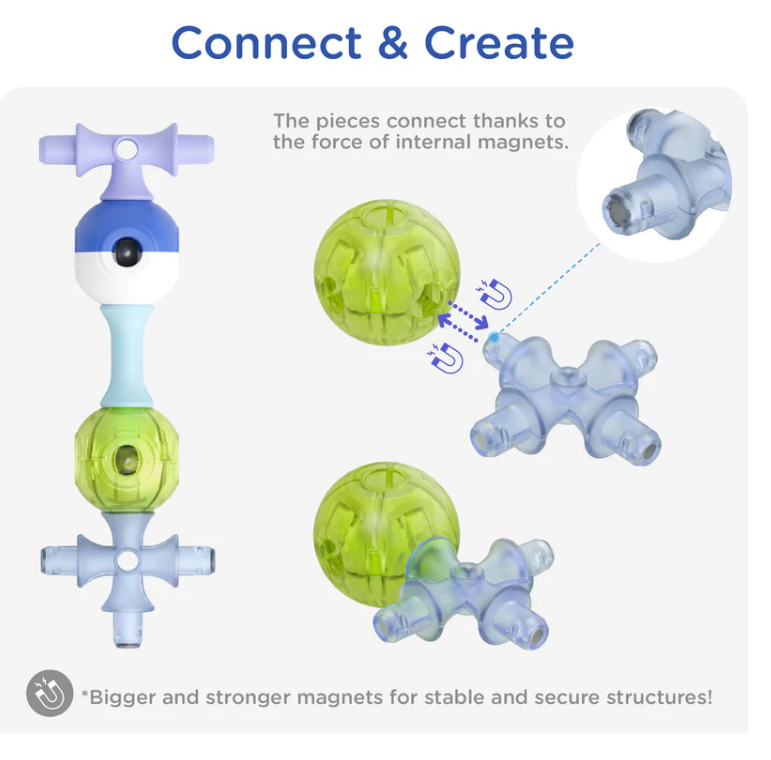 Connect & Create

The pieces connect thanks to the force of internal magnets.

*Bigger and stronger magnets for stable and secure structures!