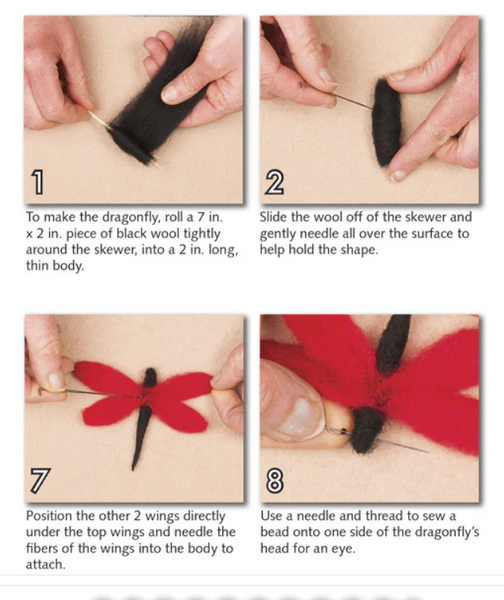 1

To make the dragonfly, roll a 7 in. x 2 in. piece of black wool tightly around the skewer, into a 2 in. long, thin body.

2

Slide the wool off of the skewer and gently needle all over the surface to help hold the shape.

7

Position the other 2 wings directly under the top wings and needle the fibers of the wings into the body to attach.

8

Use a needle and thread to sew a bead onto one side of the dragonfly's head for an eye.